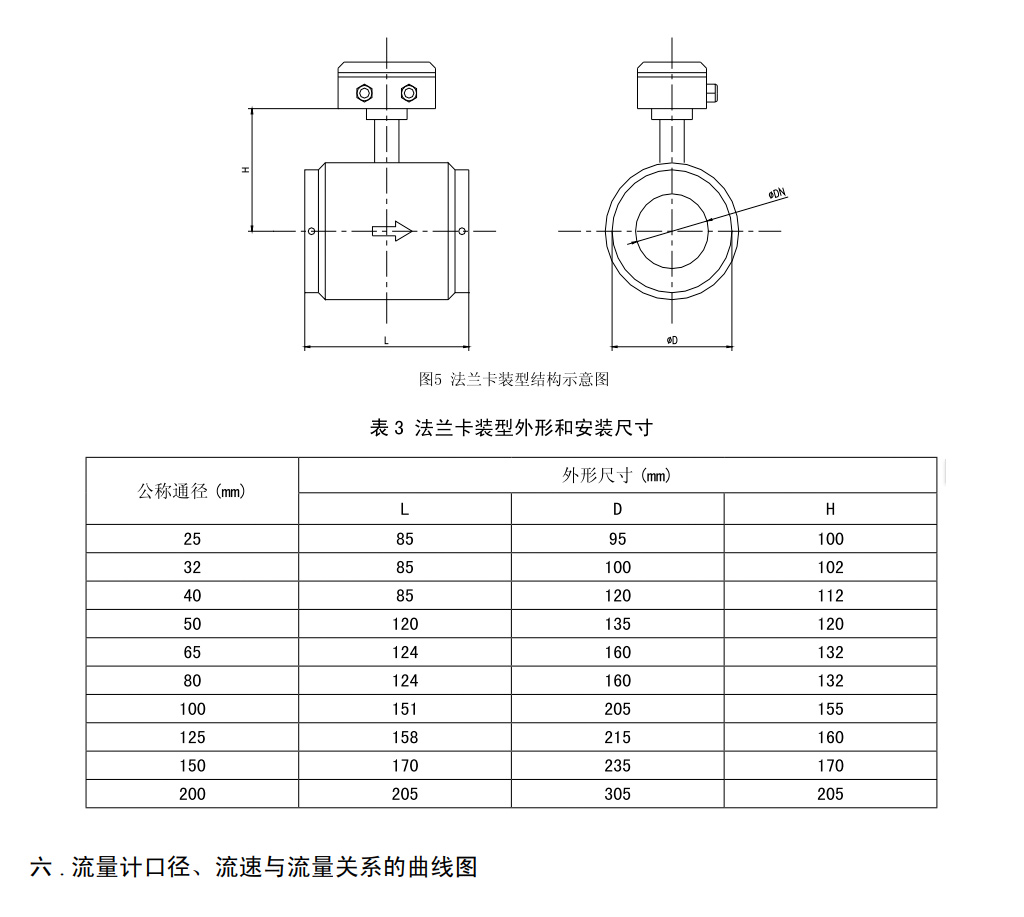 H

L

øDN

øD

图5 法兰卡装型结构示意图

表 3 法兰卡装型外形和安装尺寸

| 公称通径 (mm) | 外形尺寸 (mm) | | |
|---|---|---|---|
| | L | D | H |
| 25 | 85 | 95 | 100 |
| 32 | 85 | 100 | 102 |
| 40 | 85 | 120 | 112 |
| 50 | 120 | 135 | 120 |
| 65 | 124 | 160 | 132 |
| 80 | 124 | 160 | 132 |
| 100 | 151 | 205 | 155 |
| 125 | 158 | 215 | 160 |
| 150 | 170 | 235 | 170 |
| 200 | 205 | 305 | 205 |

六 . 流量计口径、流速与流量关系的曲线图